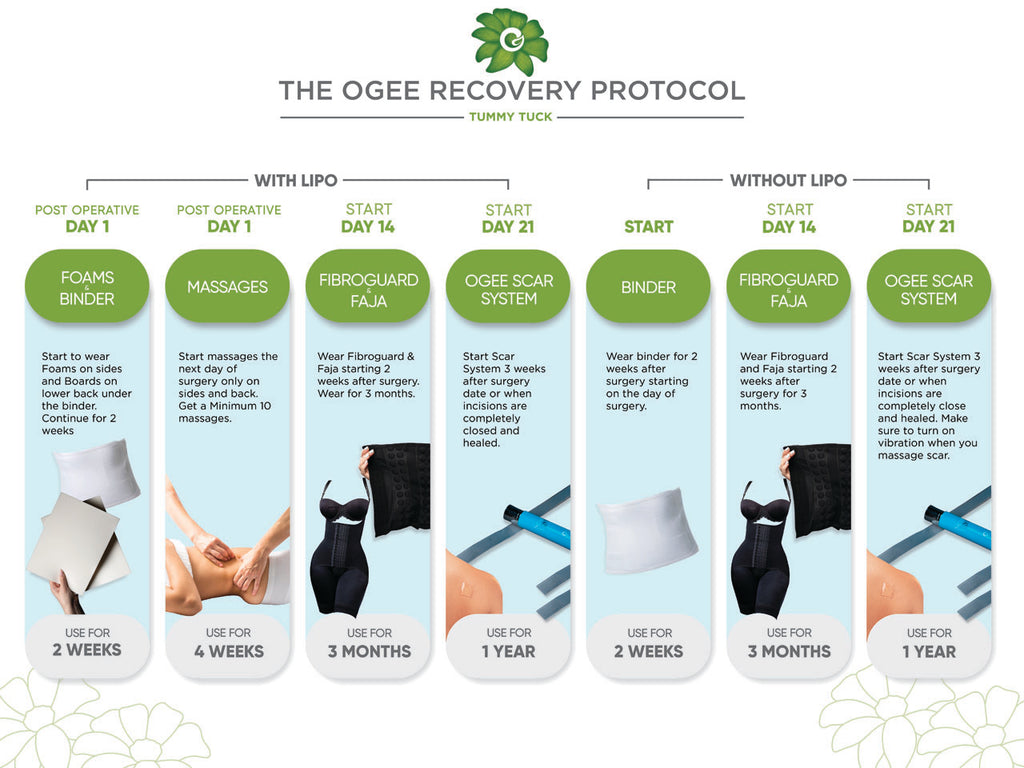 THE OGEE RECOVERY PROTOCOL

TUMMY TUCK

WITH LIPO

POST OPERATIVE
DAY 1

FOAMS & BINDER

Start to wear Foams on sides and Boards on lower back under the binder. Continue for 2 weeks

USE FOR
2 WEEKS

POST OPERATIVE
DAY 1

MASSAGES

Start massages the next day of surgery only on sides and back. Get a Minimum 10 massages.

USE FOR
4 WEEKS

START
DAY 14

FIBROGUARD & FAJA

Wear Fibroguard & Faja starting 2 weeks after surgery. Wear for 3 months.

USE FOR
3 MONTHS

START
DAY 21

OGEE SCAR SYSTEM

Start Scar System 3 weeks after surgery date or when incisions are completely closed and healed.

USE FOR
1 YEAR

WITHOUT LIPO

START

BINDER

Wear binder for 2 weeks after surgery starting on the day of surgery.

USE FOR
2 WEEKS

START
DAY 14

FIBROGUARD & FAJA

Wear Fibroguard and Faja starting 2 weeks after surgery for 3 months.

USE FOR
3 MONTHS

START
DAY 21

OGEE SCAR SYSTEM

Start Scar System 3 weeks after surgery date or when incisions are completely close and healed. Make sure to turn on vibration when you massage scar.

USE FOR
1 YEAR